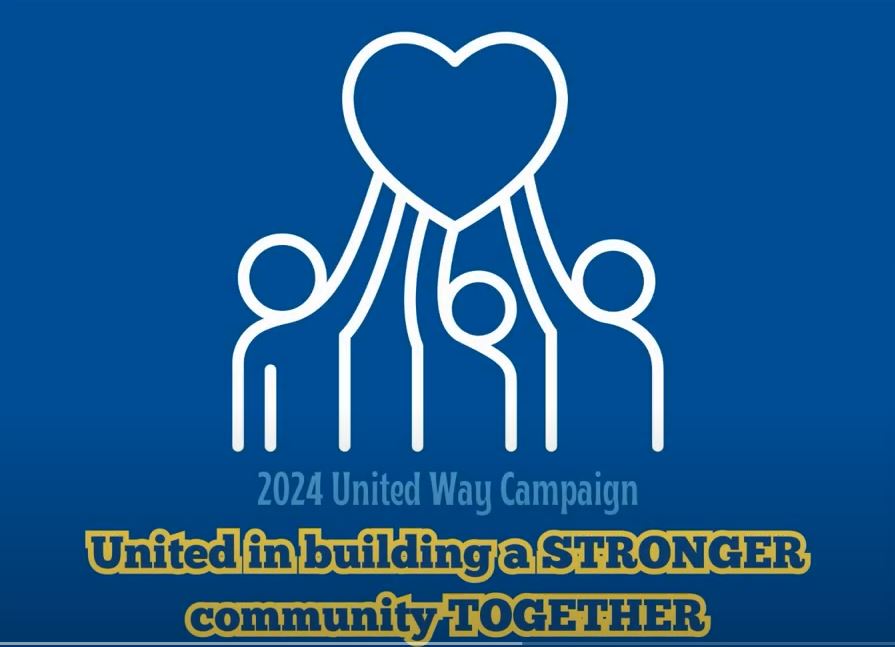 2024 United Way Campaign

United in building a STRONGER community TOGETHER